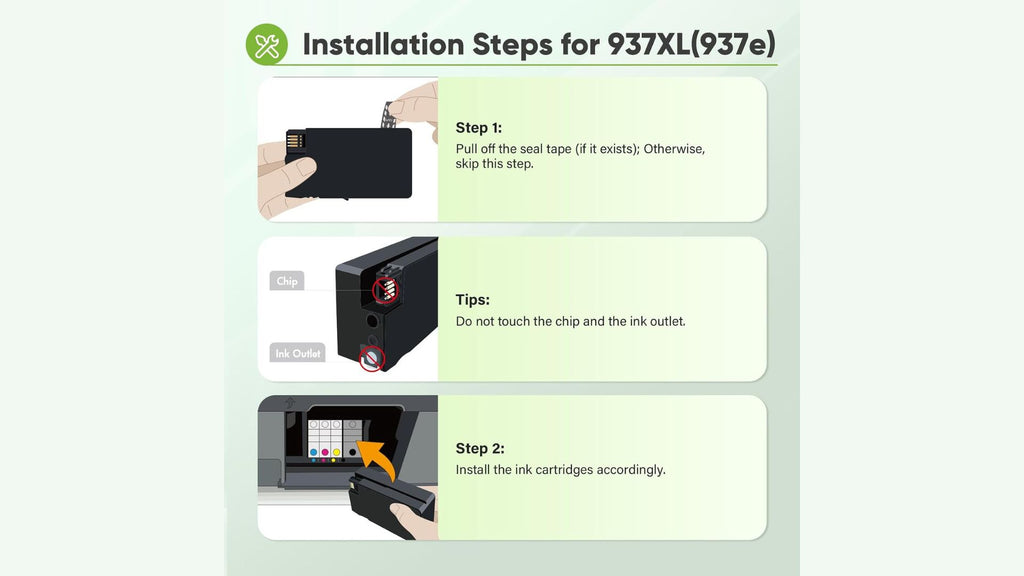 Installation Steps for 937XL(937e)

Step 1:
Pull off the seal tape (if it exists); Otherwise, skip this step.

Chip

Ink Outlet

Tips:
Do not touch the chip and the ink outlet.

Step 2:
Install the ink cartridges accordingly.