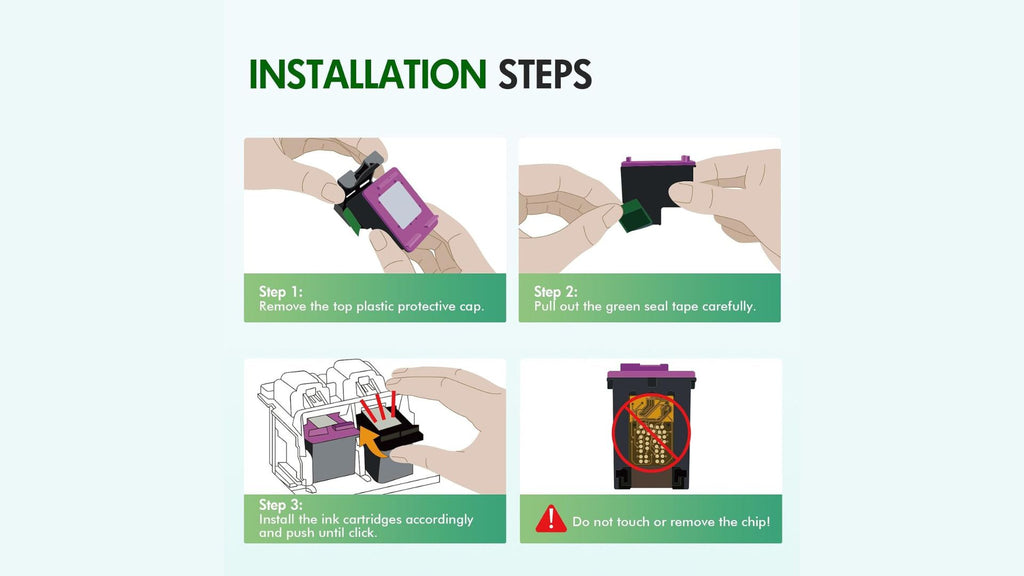 INSTALLATION STEPS

Step 1:
Remove the top plastic protective cap.

Step 2:
Pull out the green seal tape carefully.

Step 3:
Install the ink cartridges accordingly and push until click.

Do not touch or remove the chip!