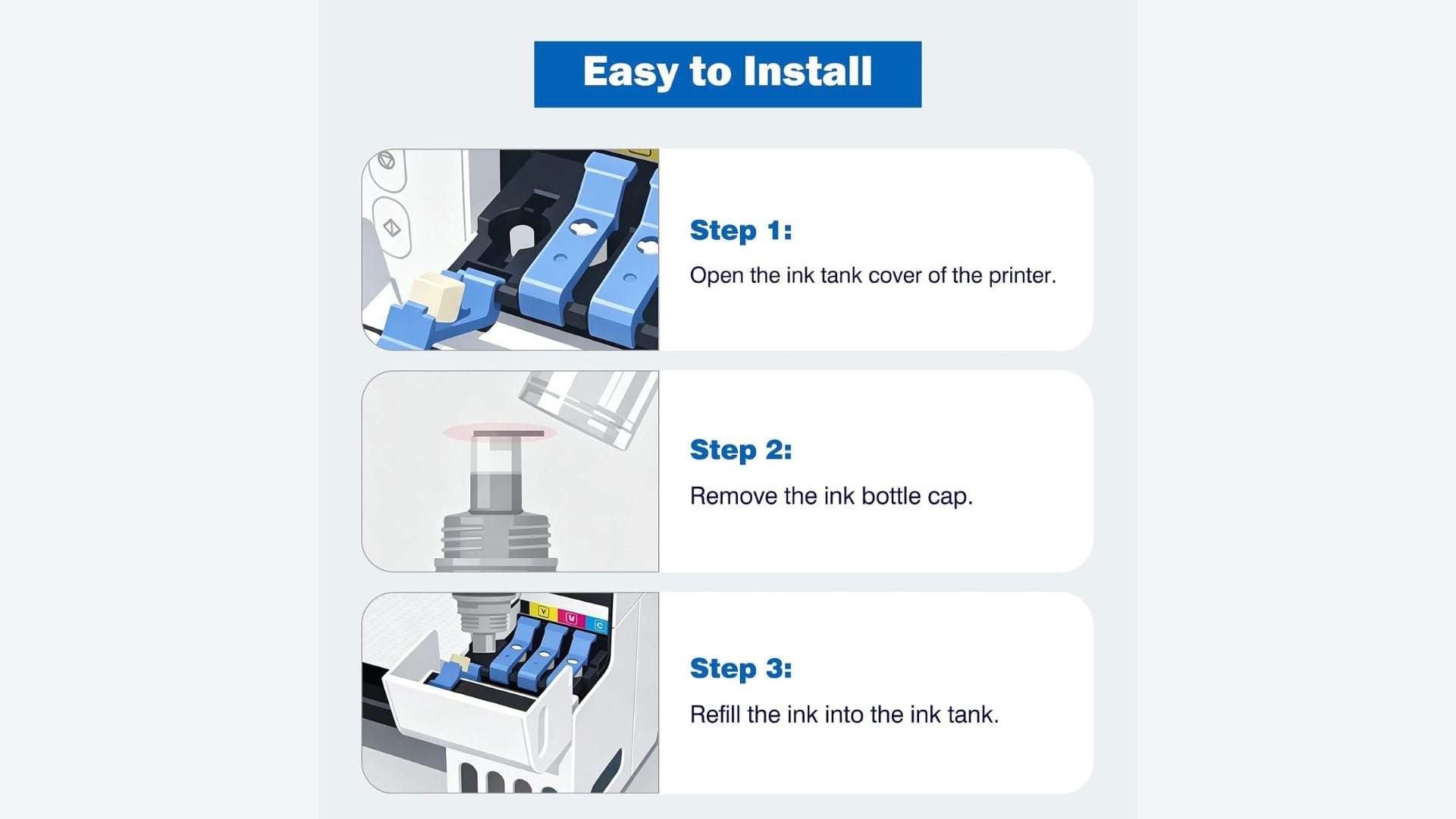 Easy to Install

Step 1:
Open the ink tank cover of the printer.

Step 2:
Remove the ink bottle cap.

Y M C

Step 3:
Refill the ink into the ink tank.