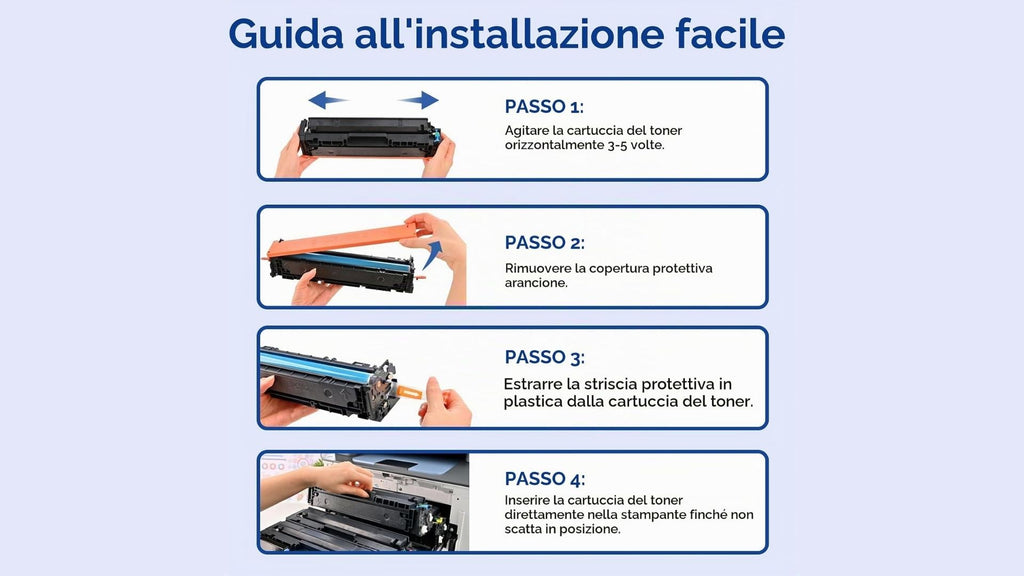 Guida all'installazione facile

PASSO 1:
Agitare la cartuccia del toner orizzontalmente 3-5 volte.

PASSO 2:
Rimuovere la copertura protettiva arancione.

PASSO 3:
Estrarre la striscia protettiva in plastica dalla cartuccia del toner.

PASSO 4:
Inserire la cartuccia del toner direttamente nella stampante finché non scatta in posizione.